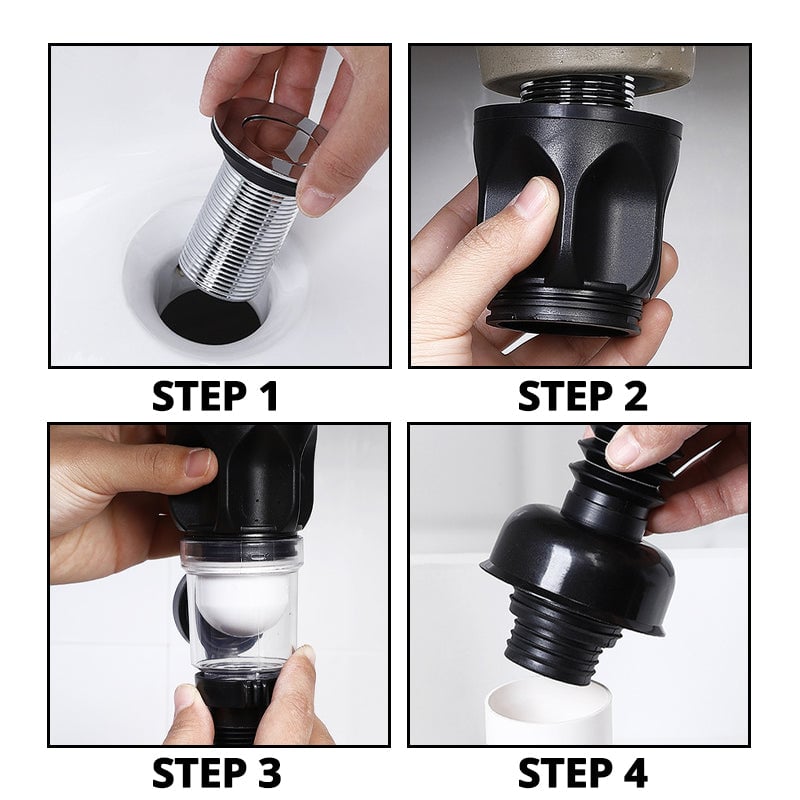 STEP 1

STEP 2

STEP 3

STEP 4