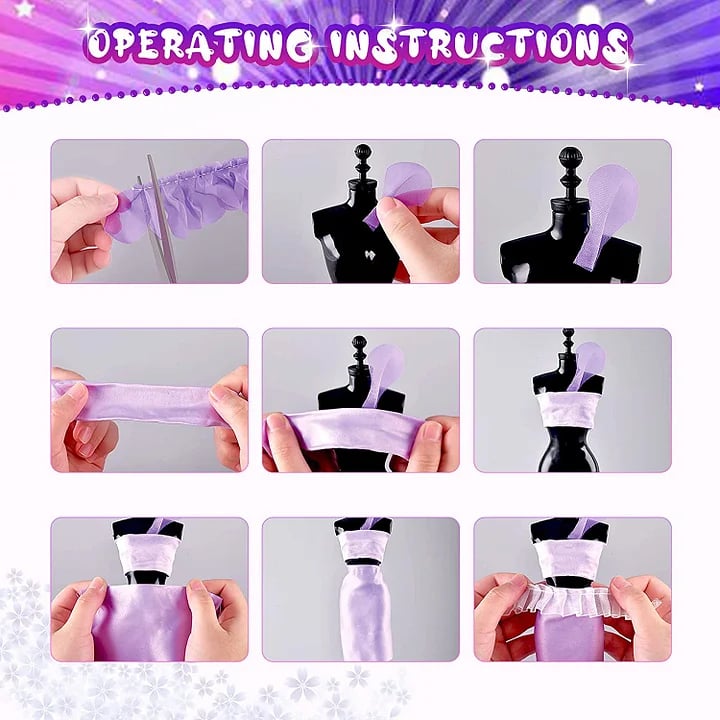 OPERATING INSTRUCTIONS